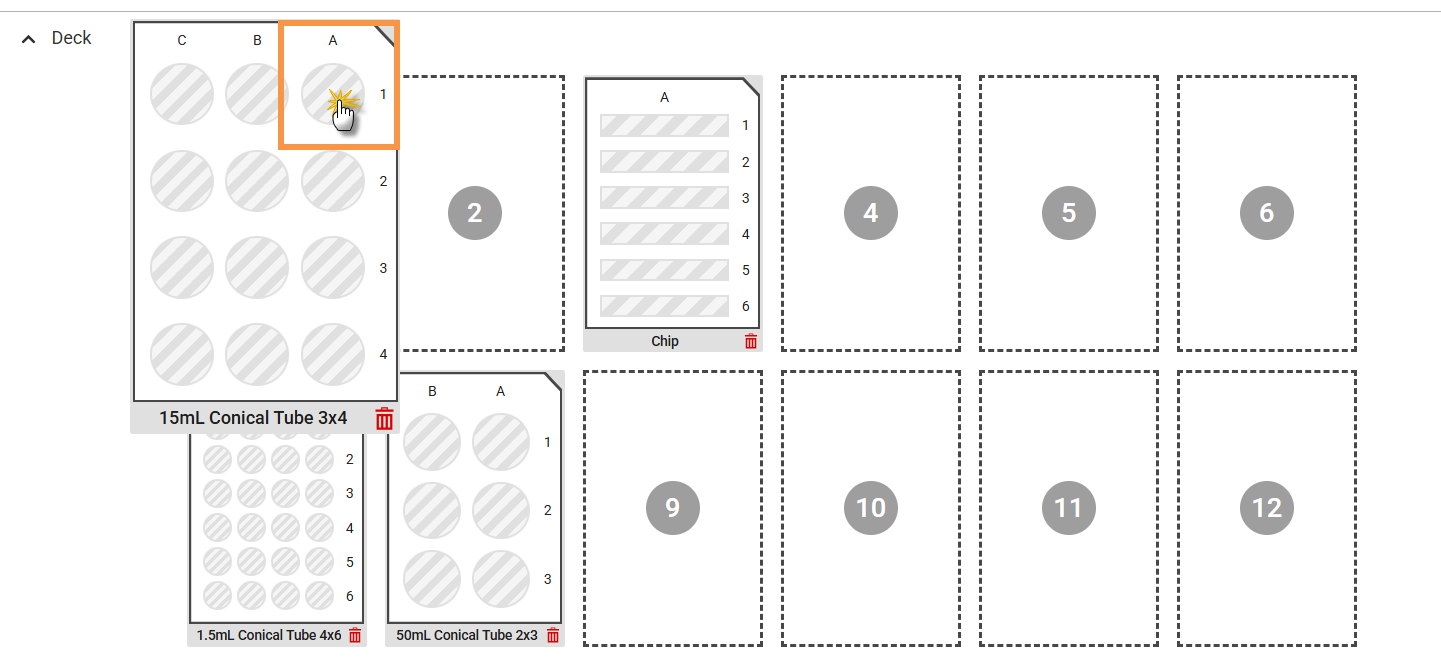 Deck

C B A
1
2
3
4
15mL Conical Tube 3x4

2

A
1
2
3
4
5
6
Chip

4

5

6

2
3
4
5
6
1.5mL Conical Tube 4x6

B A
1
2
3
50mL Conical Tube 2x3

9

10

11

12